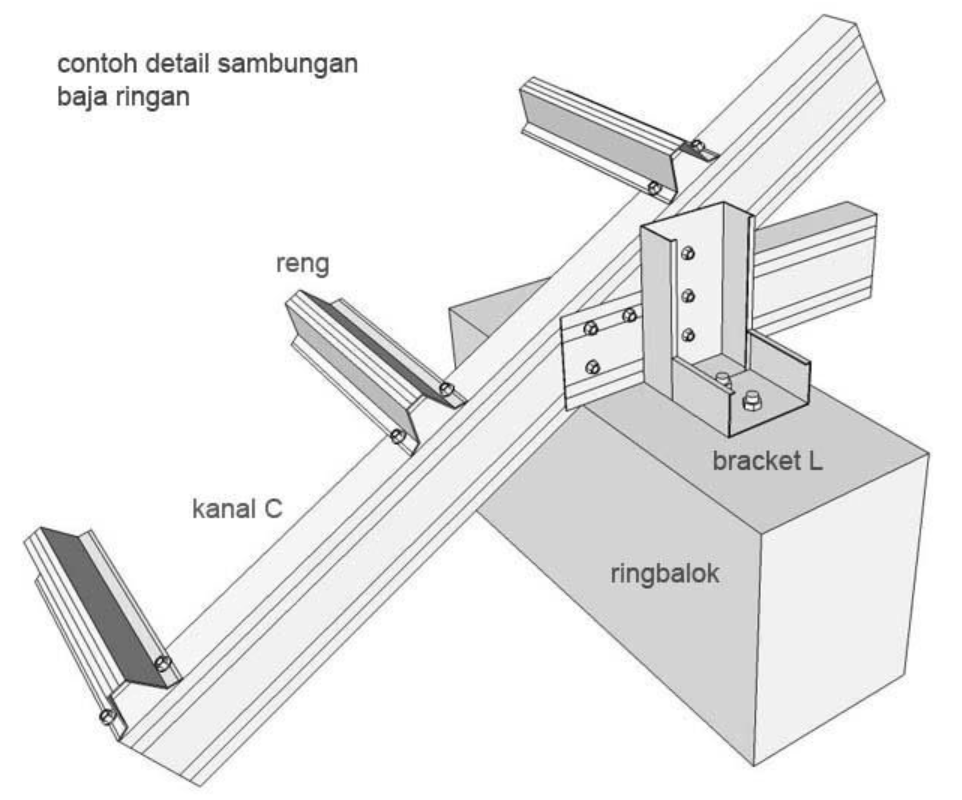 contoh detail sambungan baja ringan

reng

bracket L

kanal C

ringbalok